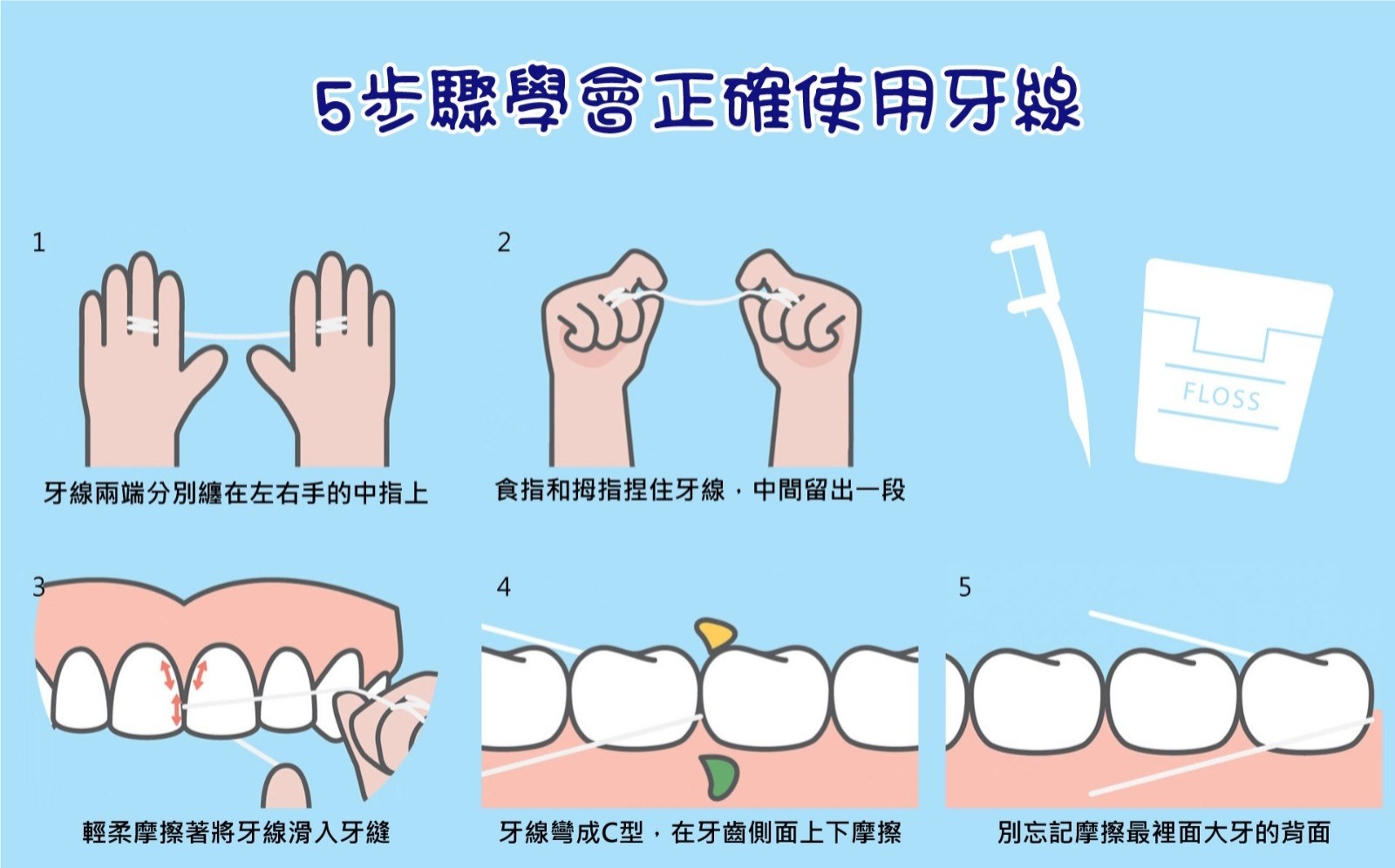 5步驟學會正確使用牙線

1

牙線兩端分別纏在左右手的中指上

2

食指和拇指捏住牙線，中間留出一段

FLOSS

3

輕柔摩擦著將牙線滑入牙縫

4

牙線彎成C型，在牙齒側面上下摩擦

5

別忘記摩擦最裡面大牙的背面